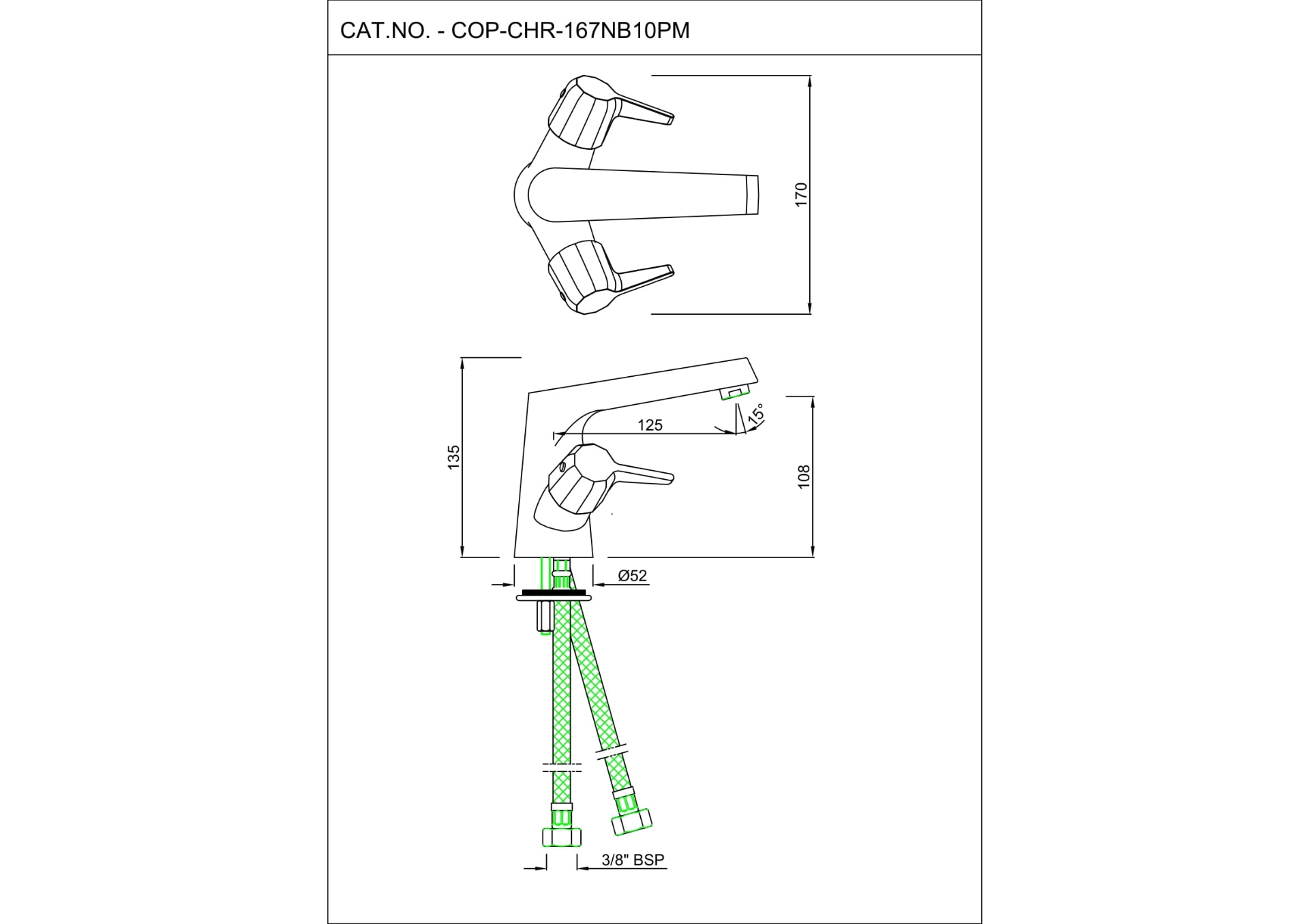 CAT.NO. - COP-CHR-167NB10PM

170

135

125

15°

108

Ø52

3/8" BSP